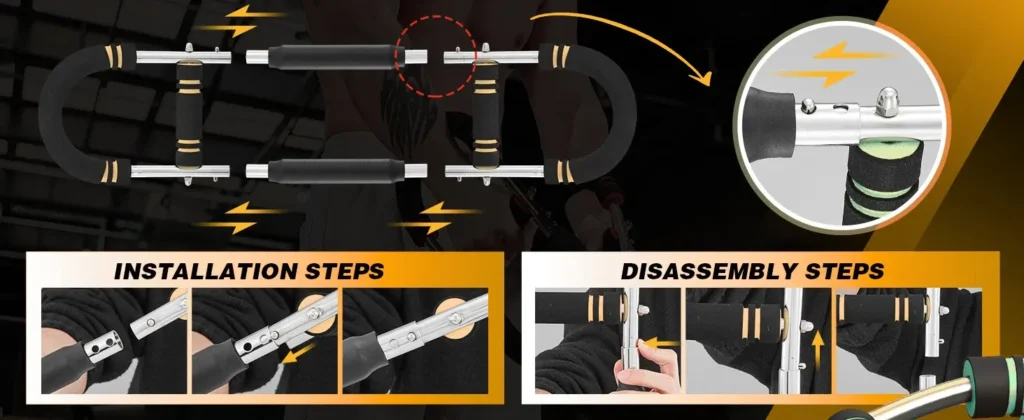 INSTALLATION STEPS

DISASSEMBLY STEPS