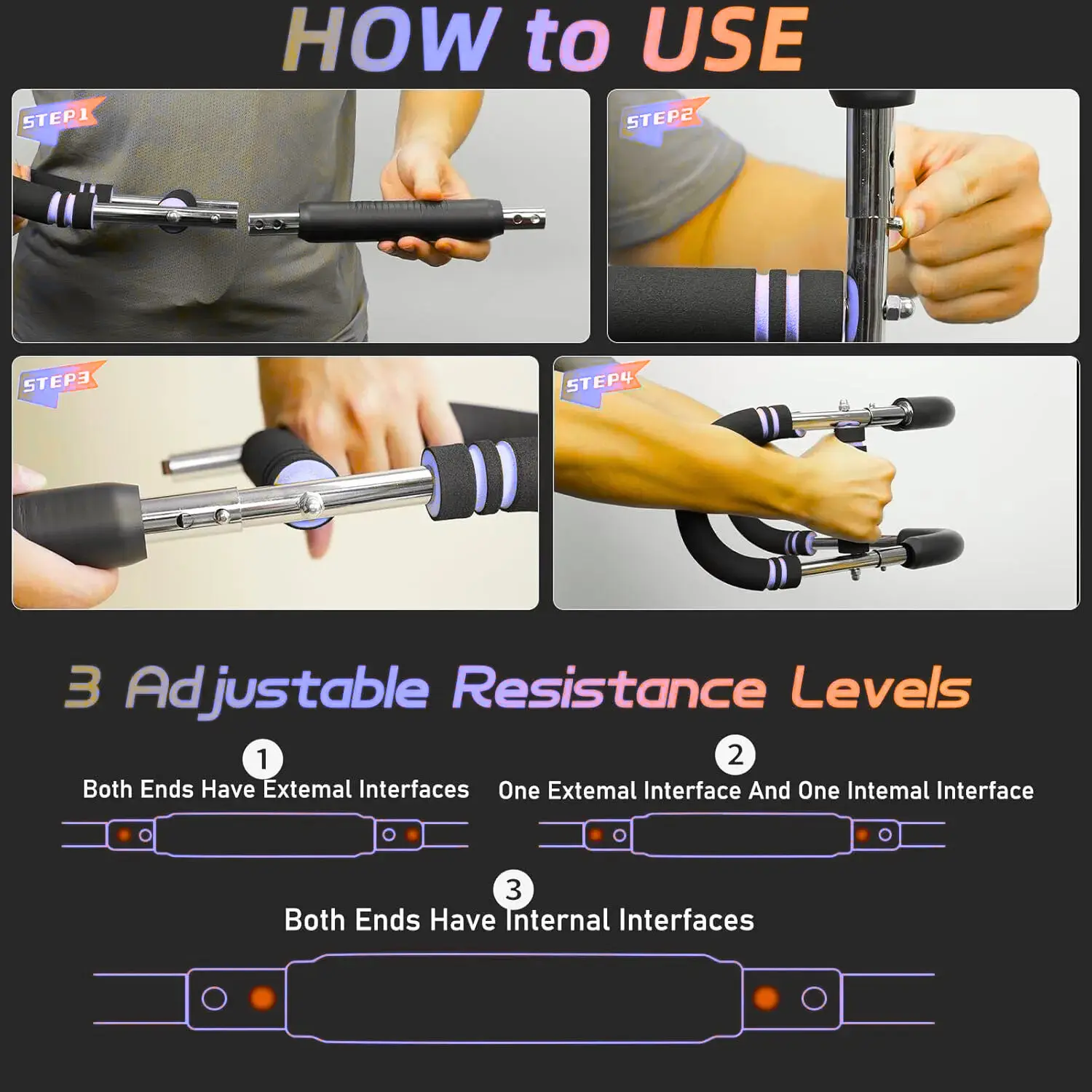 HOW to USE

STEP1

STEP2

STEP3

STEP4

3 Adjustable Resistance Levels

1
Both Ends Have Extemal Interfaces

2
One Extemal Interface And One Intemal Interface

3
Both Ends Have Internal Interfaces