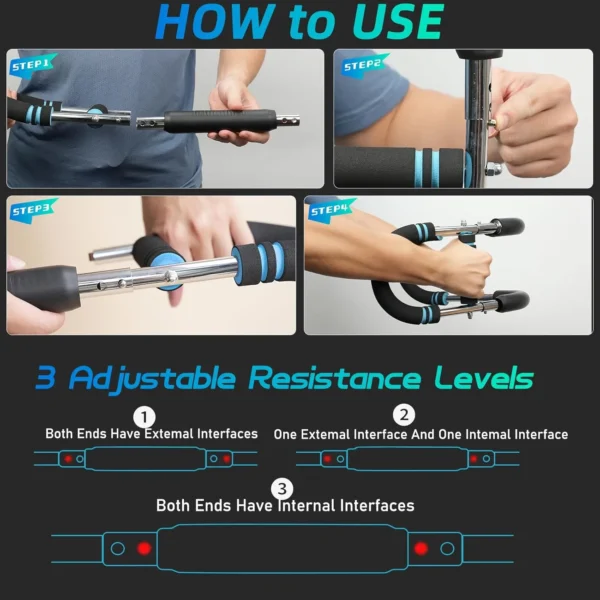 HOW to USE

STEP1

STEP2

STEP3

STEP4

3 Adjustable Resistance Levels

1
Both Ends Have Extemal Interfaces

2
One Extemal Interface And One Intemal Interface

3
Both Ends Have Internal Interfaces