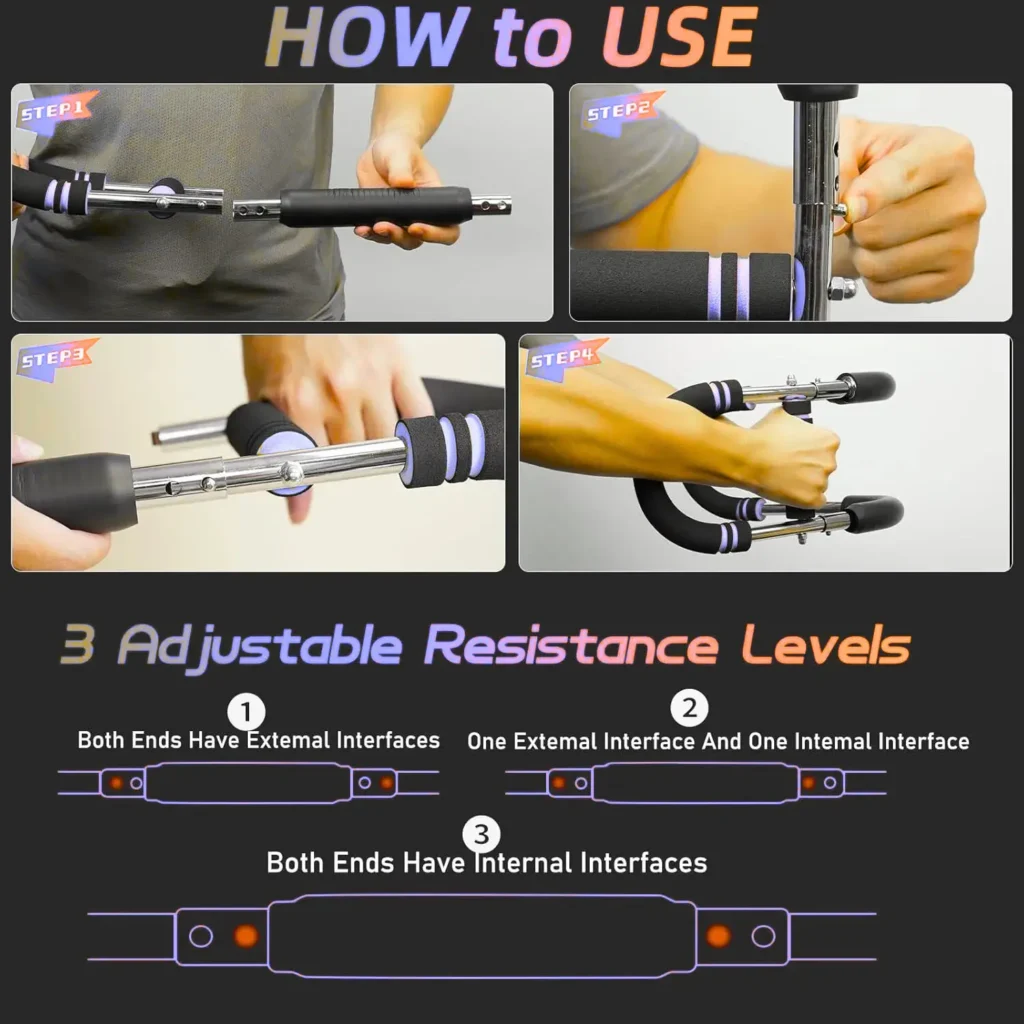 HOW to USE

STEP1

STEP2

STEP3

STEP4

3 Adjustable Resistance Levels

1
Both Ends Have Extemal Interfaces

2
One Extemal Interface And One Intemal Interface

3
Both Ends Have Internal Interfaces