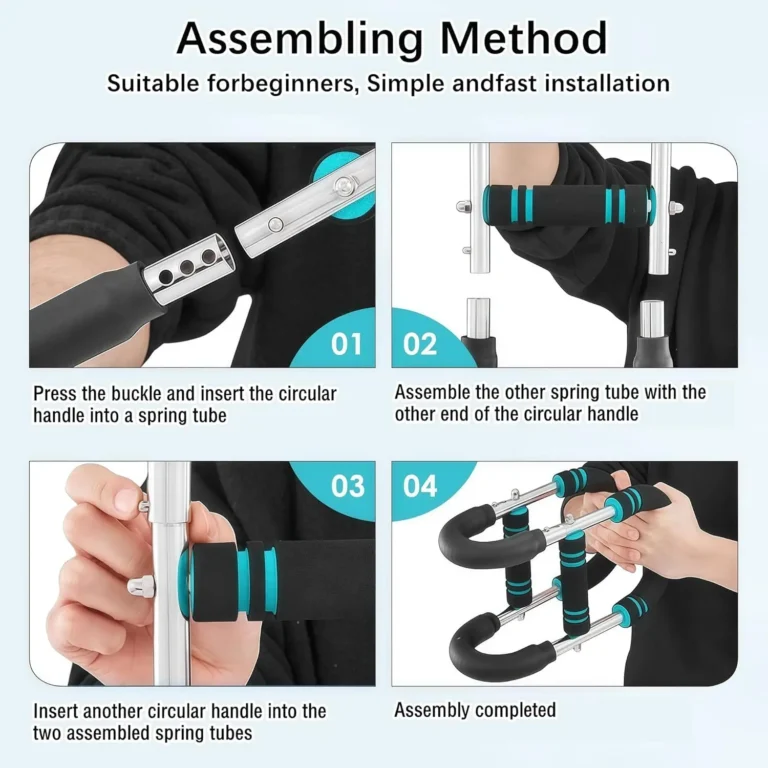 Assembling Method

Suitable forbeginners, Simple andfast installation

01

Press the buckle and insert the circular handle into a spring tube

02

Assemble the other spring tube with the other end of the circular handle

03

Insert another circular handle into the two assembled spring tubes

04

Assembly completed